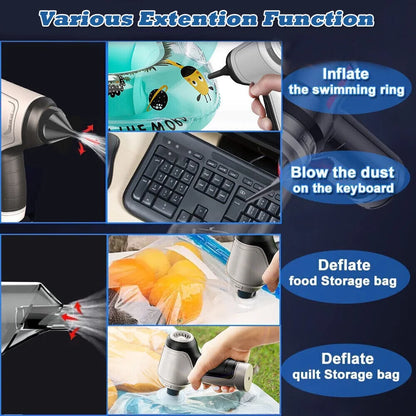 Various Extention Function

Inflate
the swimming ring

Blow the dust
on the keyboard

Deflate
food Storage bag

Deflate
quilt Storage bag